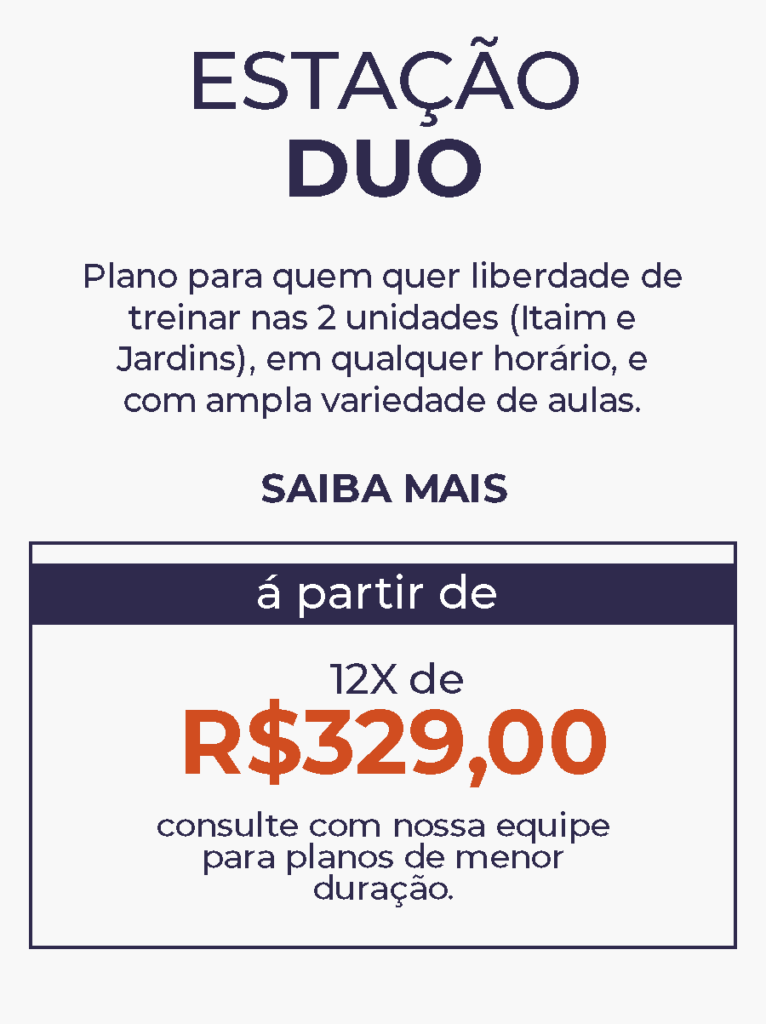 ESTAÇÃO
DUO

Plano para quem quer liberdade de treinar nas 2 unidades (Itaim e Jardins), em qualquer horário, e com ampla variedade de aulas.

SAIBA MAIS

á partir de

12X de
R$329,00

consulte com nossa equipe para planos de menor duração.